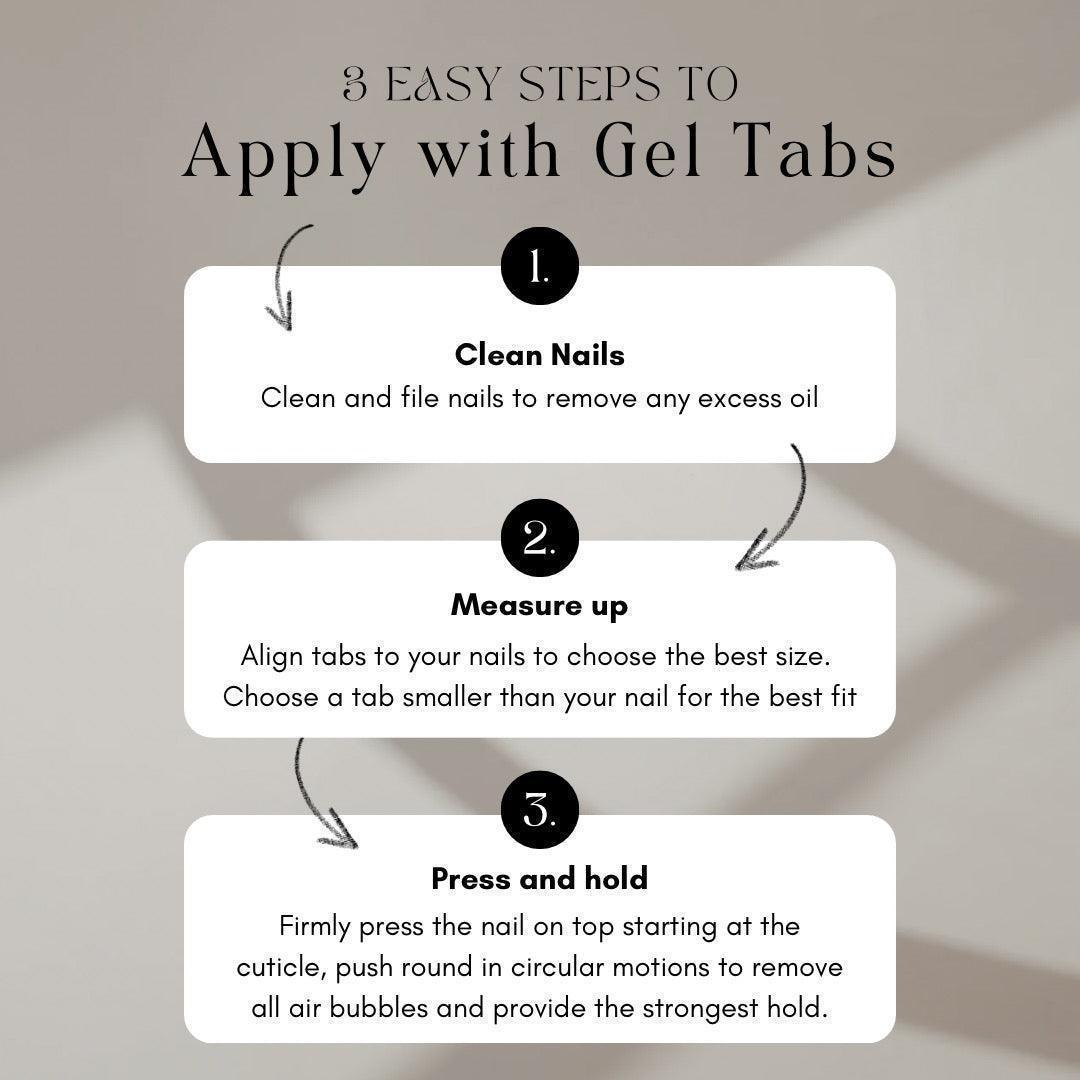 3 EASY STEPS TO
Apply with Gel Tabs

1.

Clean Nails
Clean and file nails to remove any excess oil

2.

Measure up
Align tabs to your nails to choose the best size. Choose a tab smaller than your nail for the best fit

3.

Press and hold
Firmly press the nail on top starting at the cuticle, push round in circular motions to remove all air bubbles and provide the strongest hold.